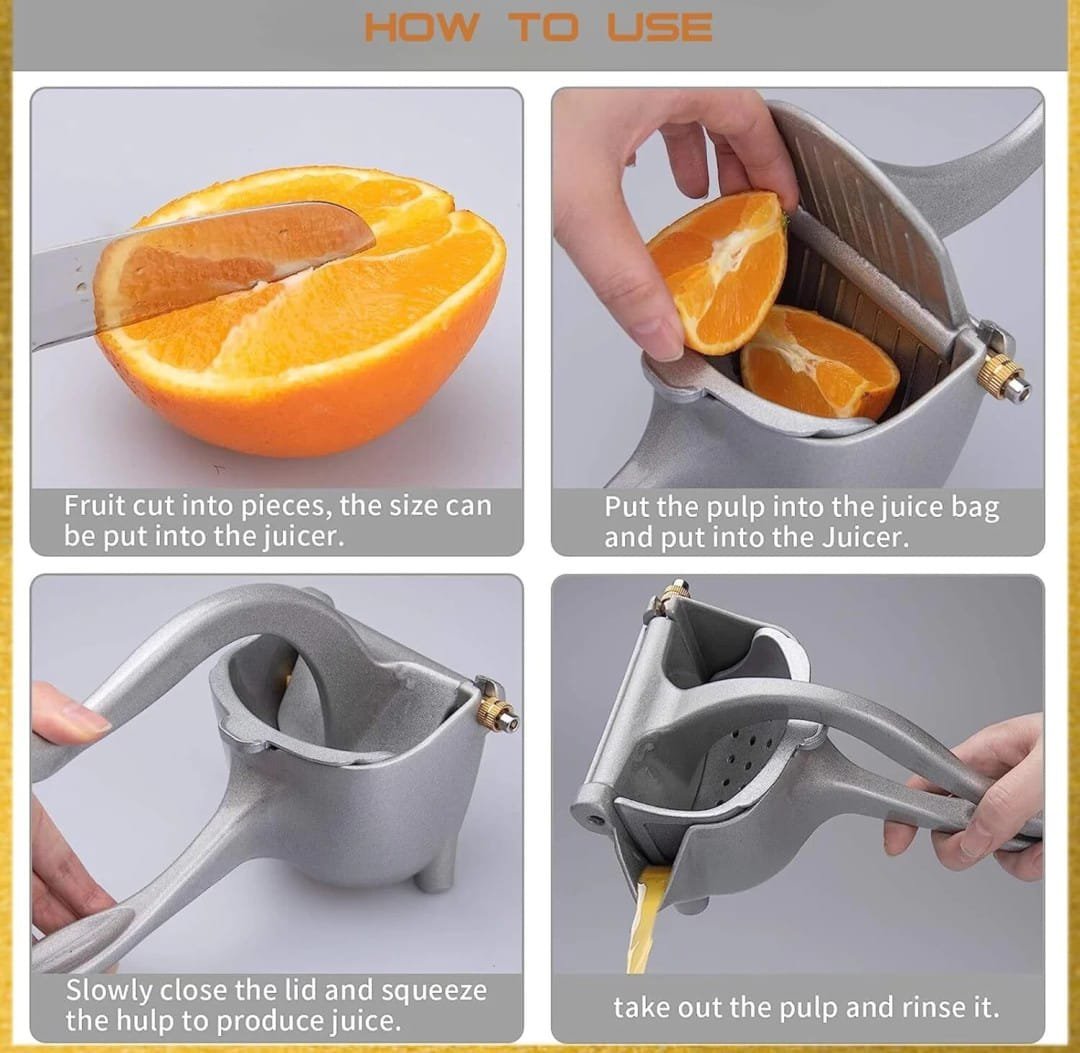 HOW TO USE

Fruit cut into pieces, the size can be put into the juicer.

Put the pulp into the juice bag and put into the Juicer.

Slowly close the lid and squeeze the hulp to produce juice.

take out the pulp and rinse it.