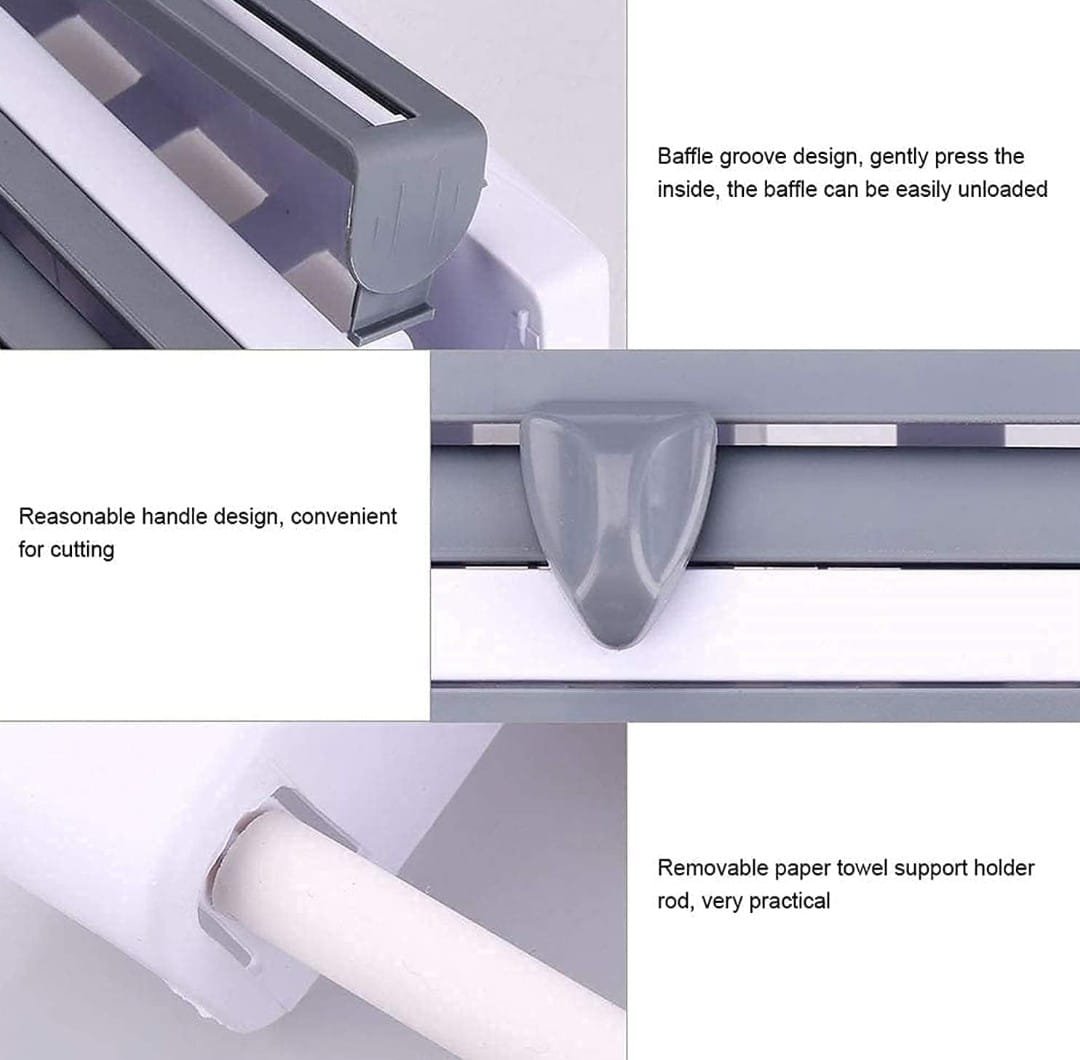 Baffle groove design, gently press the inside, the baffle can be easily unloaded

Reasonable handle design, convenient for cutting

Removable paper towel support holder rod, very practical