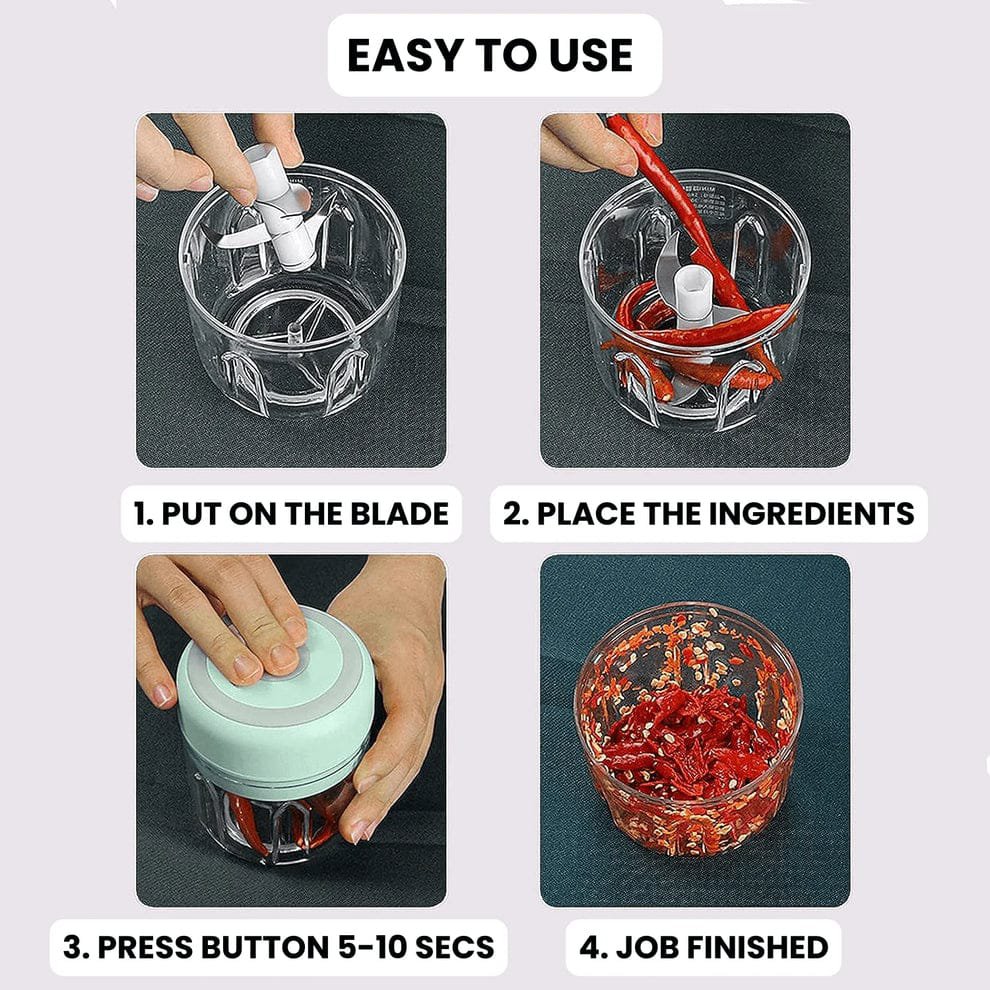 EASY TO USE

1. PUT ON THE BLADE

2. PLACE THE INGREDIENTS

3. PRESS BUTTON 5-10 SECS

4. JOB FINISHED